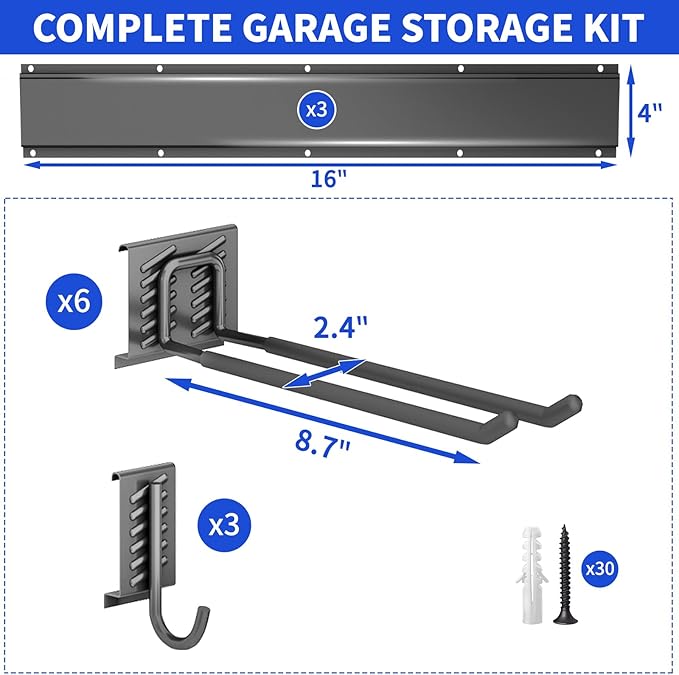 COMPLETE GARAGE STORAGE KIT

x3

4"

16"

x6

2.4"

8.7"

x3

x30