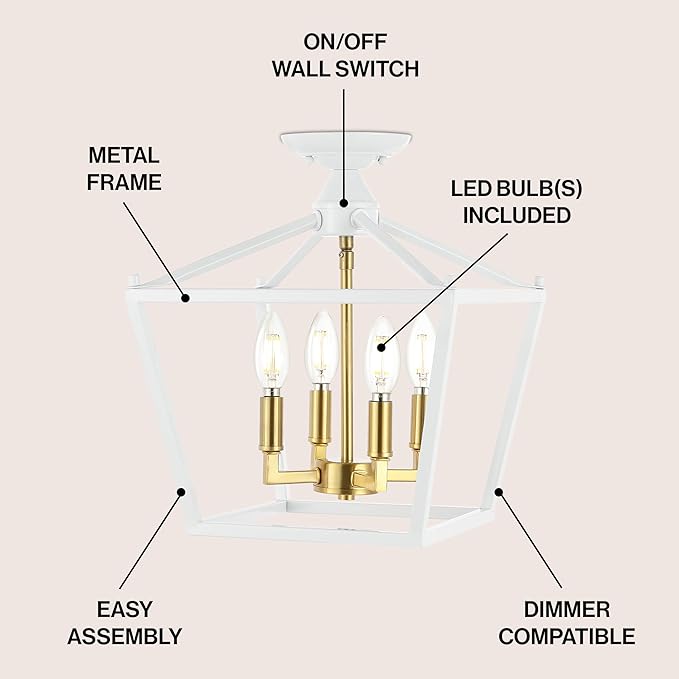 ON/OFF
WALL SWITCH

METAL
FRAME

LED BULB(S)
INCLUDED

EASY
ASSEMBLY

DIMMER
COMPATIBLE