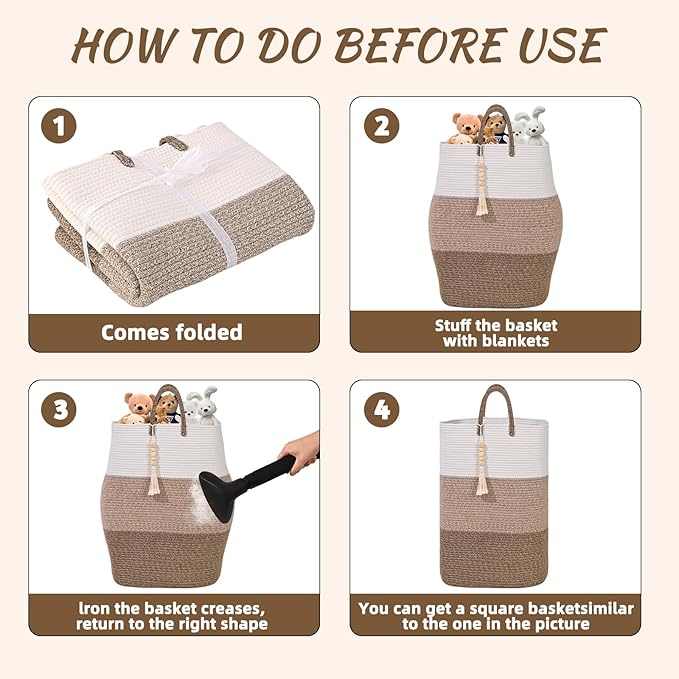 HOW TO DO BEFORE USE

1

Comes folded

2

Stuff the basket with blankets

3

Iron the basket creases, return to the right shape

4

You can get a square basketsimilar to the one in the picture