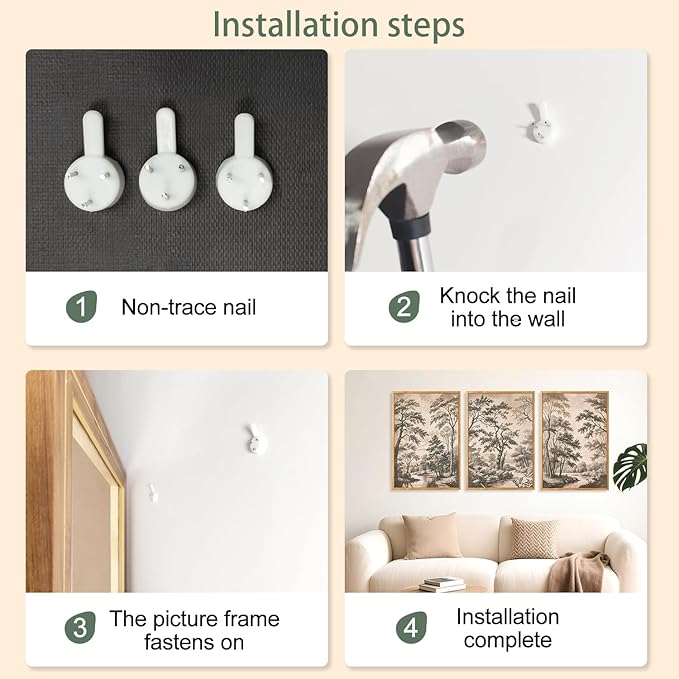 Installation steps

1 Non-trace nail

2 Knock the nail into the wall

3 The picture frame fastens on

4 Installation complete