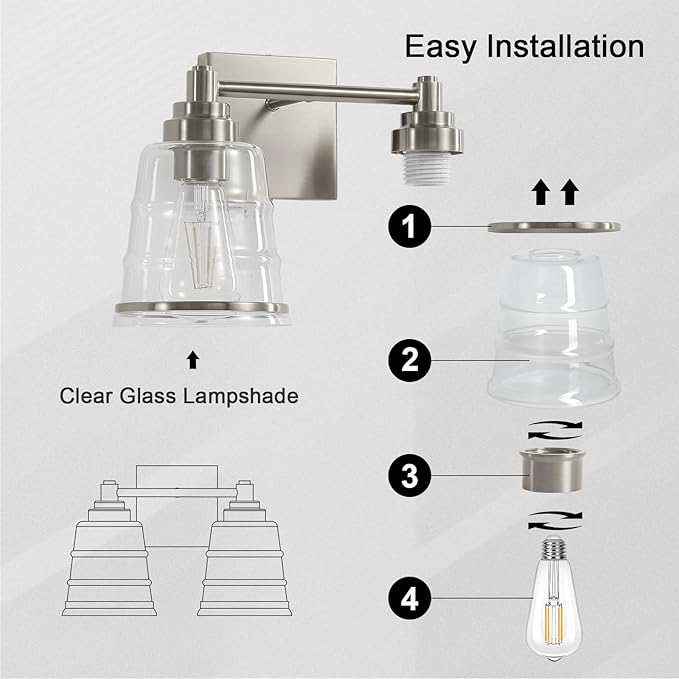 Easy Installation

Clear Glass Lampshade

1

2

3

4