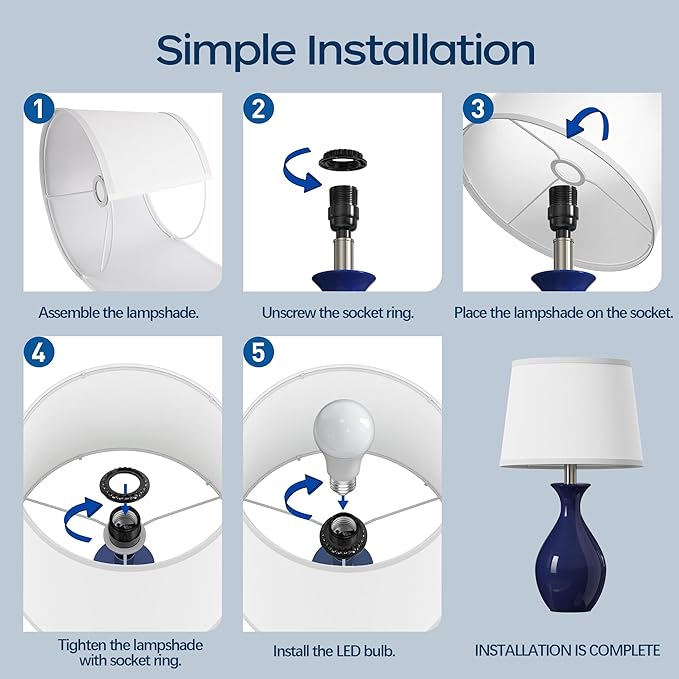 Simple Installation

1

Assemble the lampshade.

2

Unscrew the socket ring.

3

Place the lampshade on the socket.

4

Tighten the lampshade with socket ring.

5

Install the LED bulb.

INSTALLATION IS COMPLETE