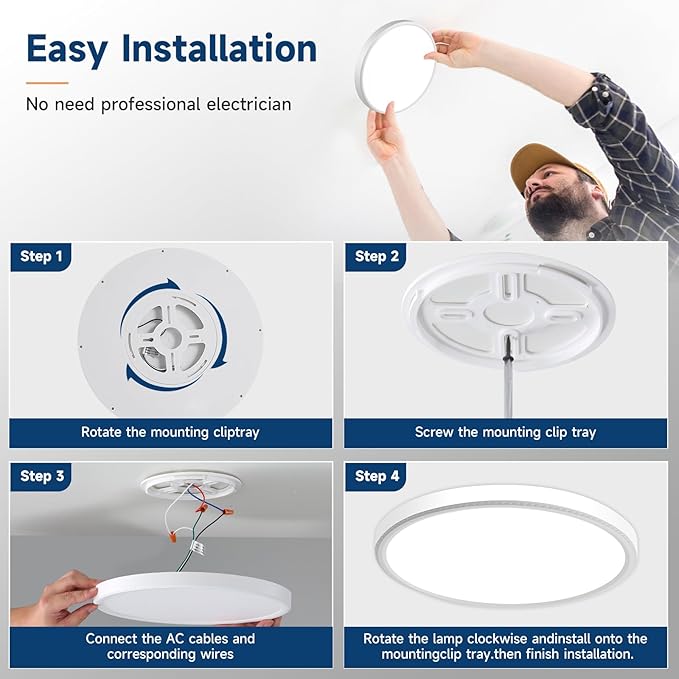 Easy Installation

No need professional electrician

Step 1

Rotate the mounting cliptray

Step 2

Screw the mounting clip tray

Step 3

Connect the AC cables and corresponding wires

Step 4

Rotate the lamp clockwise andinstall onto the mountingclip tray.then finish installation.