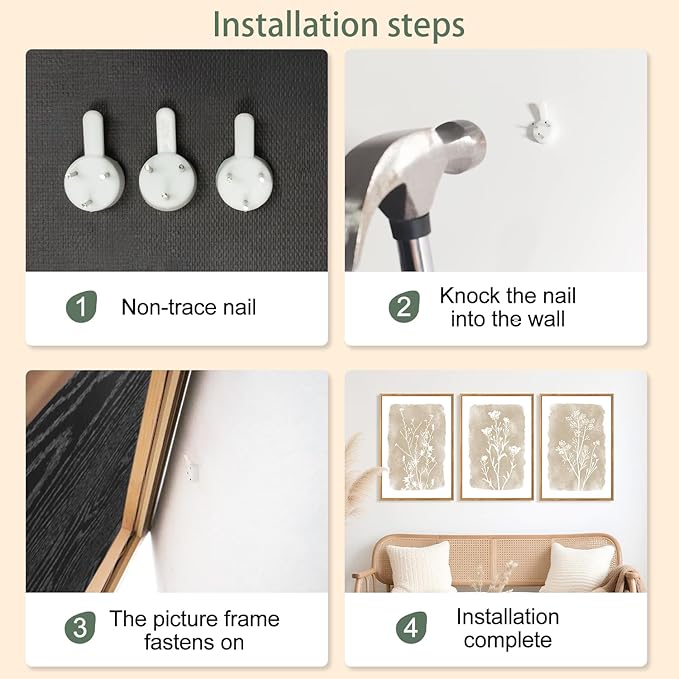 Installation steps

1 Non-trace nail

2 Knock the nail into the wall

3 The picture frame fastens on

4 Installation complete