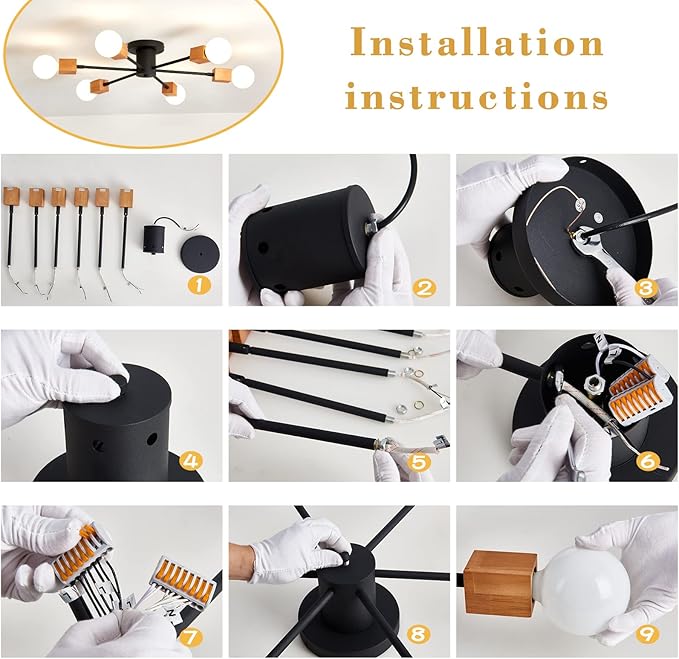 Installation instructions

1

2

3

4

5

6

7

8

9