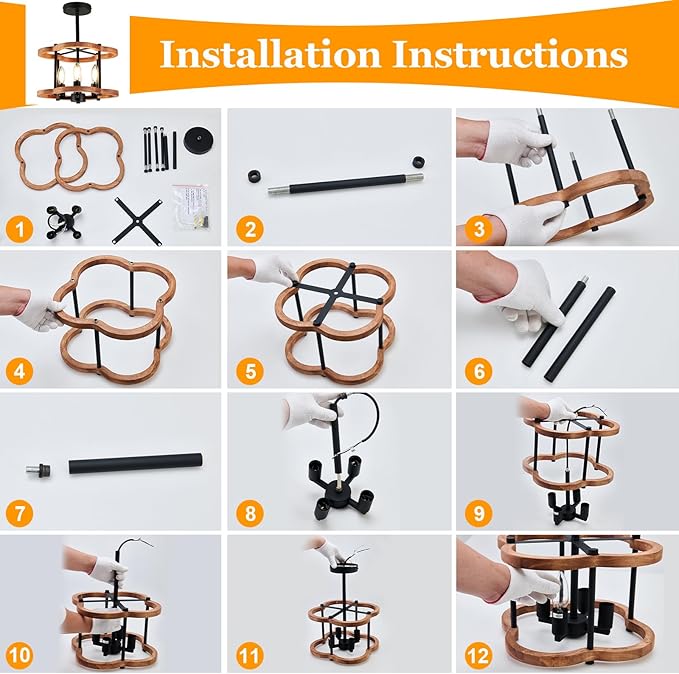 Installation Instructions

1

2

3

4

5

6

7

8

9

10

11

12