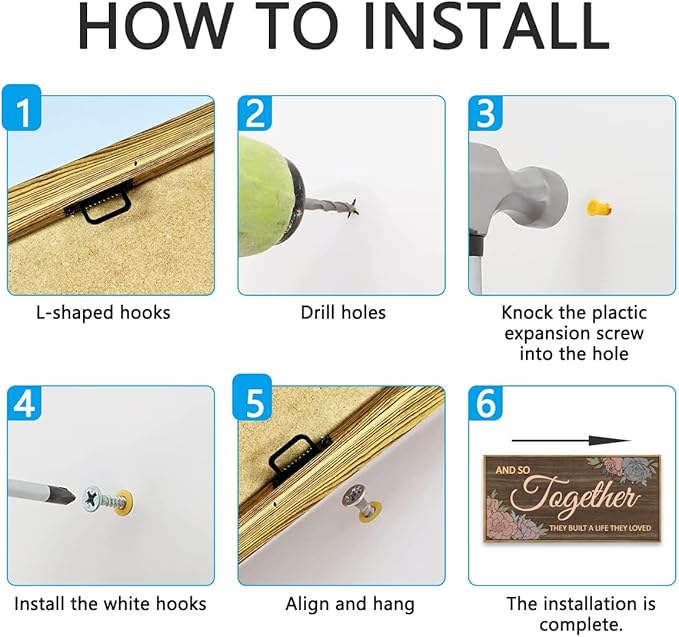 HOW TO INSTALL

1

L-shaped hooks

2

Drill holes

3

Knock the plactic expansion screw into the hole

4

Install the white hooks

5

Align and hang

6

AND SO
Together
THEY BUILT A LIFE THEY LOVED

The installation is complete.