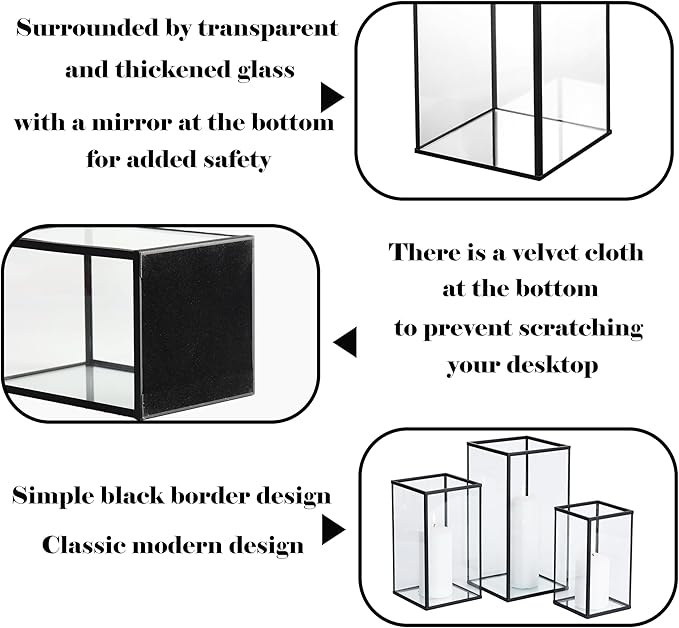 Surrounded by transparent and thickened glass with a mirror at the bottom for added safety

There is a velvet cloth at the bottom to prevent scratching your desktop

Simple black border design
Classic modern design