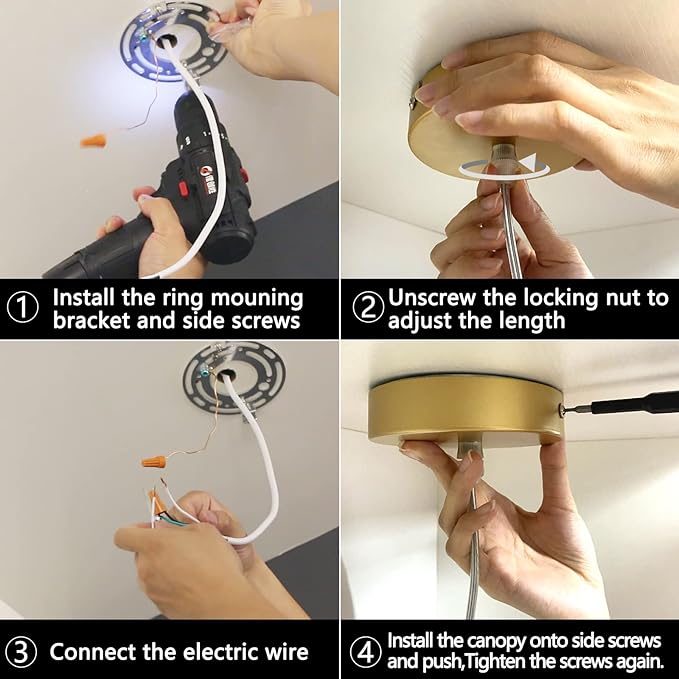 ① Install the ring mouning bracket and side screws

② Unscrew the locking nut to adjust the length

③ Connect the electric wire

④ Install the canopy onto side screws and push,Tighten the screws again.