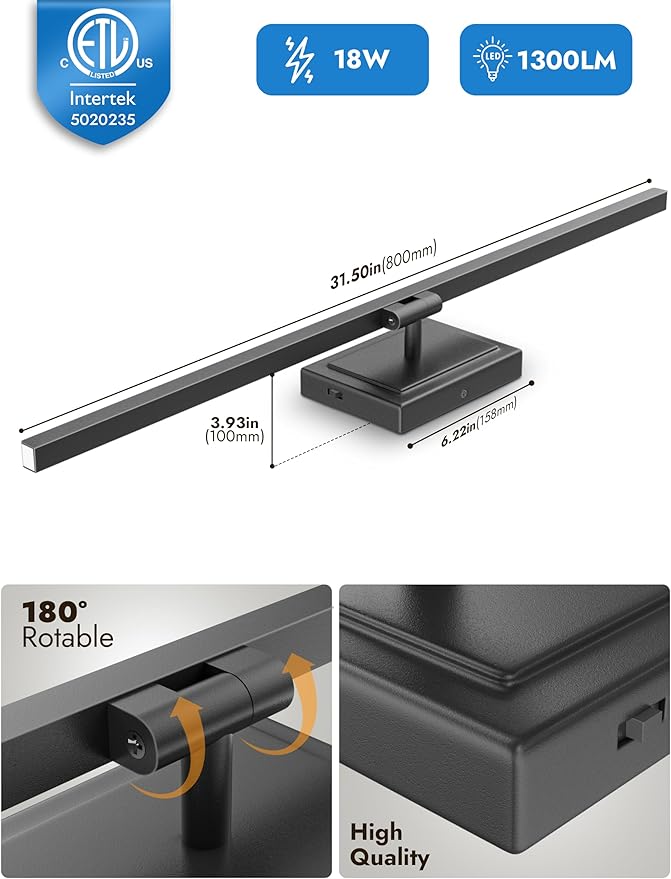 C ETL LISTED US
Intertek
5020235

18W

LED 1300LM

31.50in(800mm)

3.93in
(100mm)

6.22in(158mm)

180°
Rotable

High
Quality