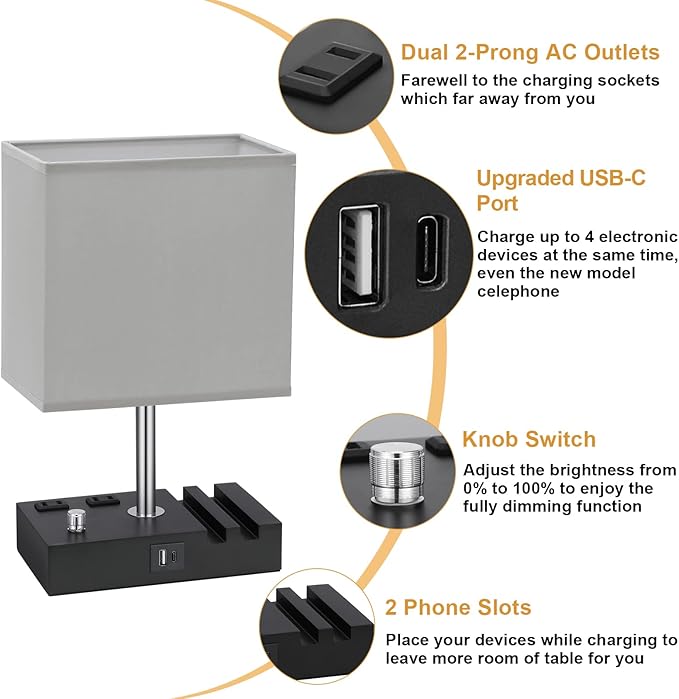 Dual 2-Prong AC Outlets
Farewell to the charging sockets which far away from you

Upgraded USB-C Port
Charge up to 4 electronic devices at the same time, even the new model celephone

Knob Switch
Adjust the brightness from 0% to 100% to enjoy the fully dimming function

2 Phone Slots
Place your devices while charging to leave more room of table for you