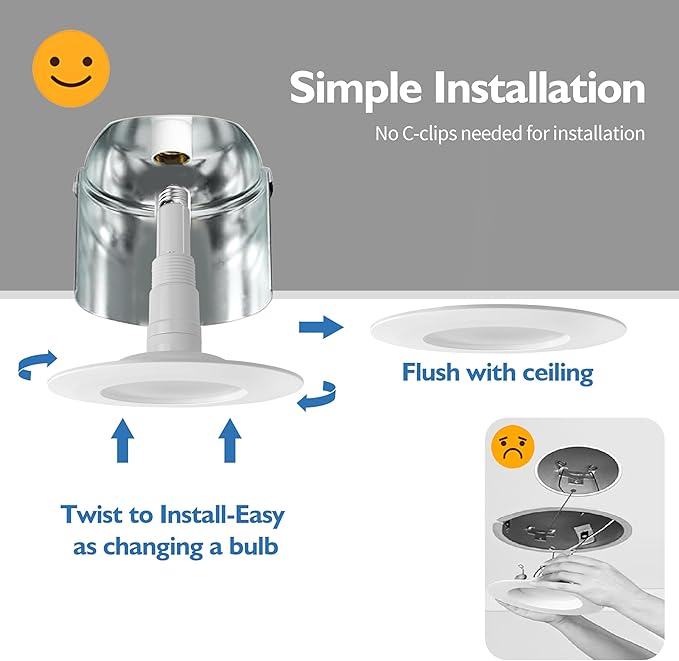 Simple Installation

No C-clips needed for installation

Flush with ceiling

Twist to Install-Easy as changing a bulb