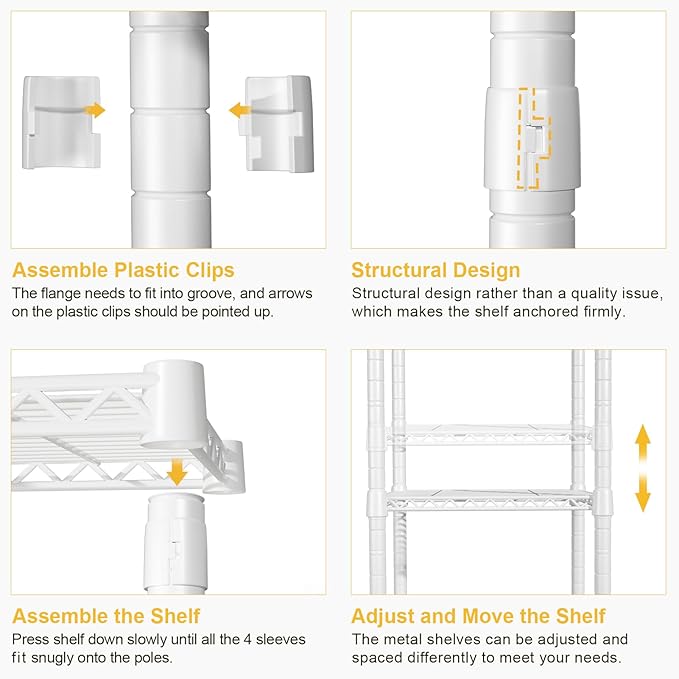 Assemble Plastic Clips
The flange needs to fit into groove, and arrows on the plastic clips should be pointed up.

Structural Design
Structural design rather than a quality issue, which makes the shelf anchored firmly.

Assemble the Shelf
Press shelf down slowly until all the 4 sleeves fit snugly onto the poles.

Adjust and Move the Shelf
The metal shelves can be adjusted and spaced differently to meet your needs.