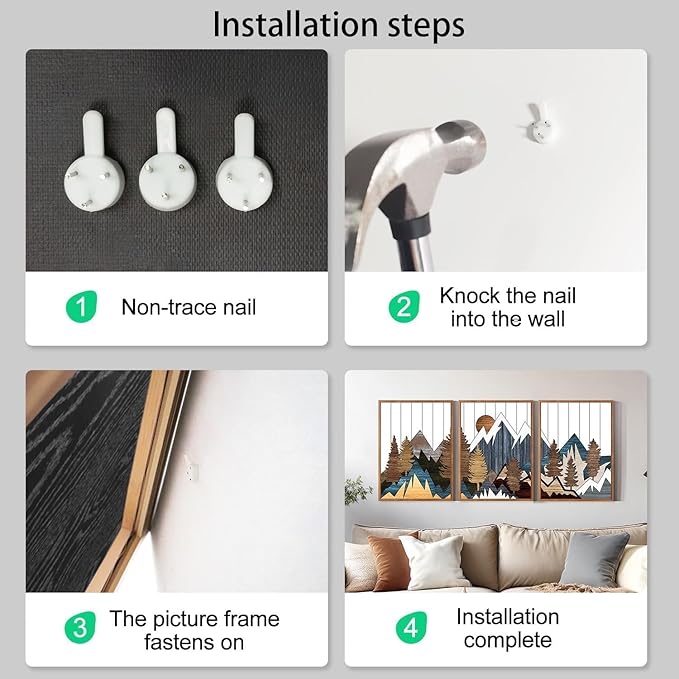 Installation steps

1 Non-trace nail

2 Knock the nail into the wall

3 The picture frame fastens on

4 Installation complete