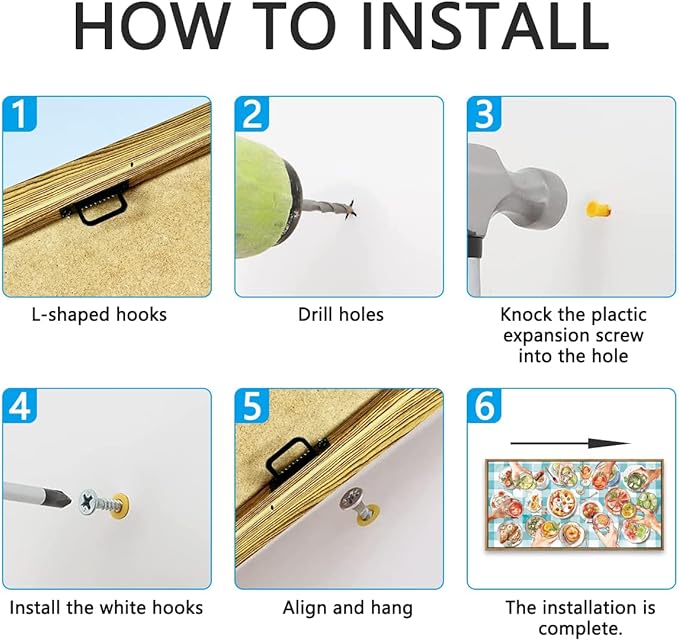 HOW TO INSTALL

1
L-shaped hooks

2
Drill holes

3
Knock the plactic expansion screw into the hole

4
Install the white hooks

5
Align and hang

6
The installation is complete.