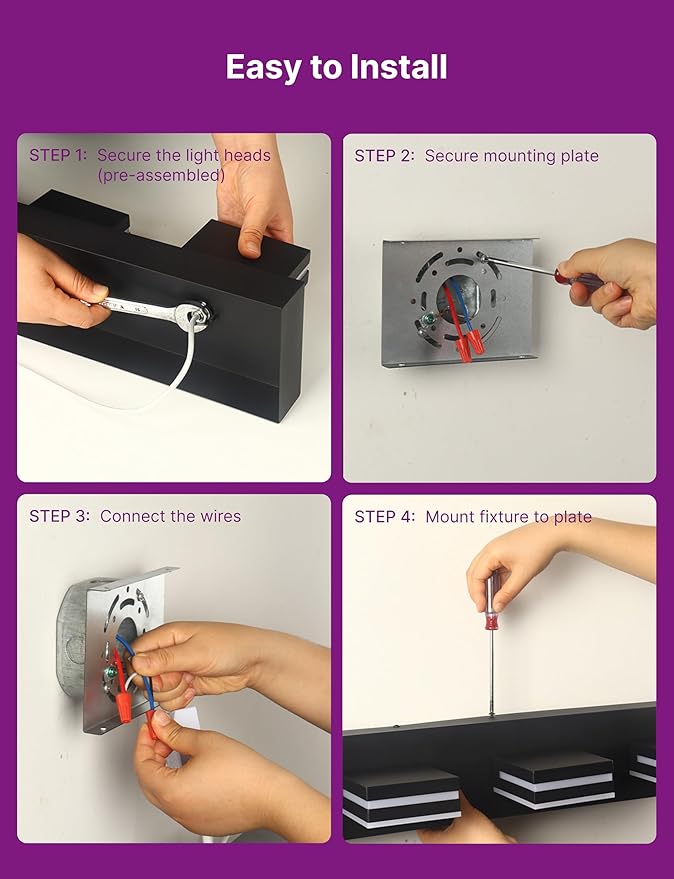 Easy to Install

STEP 1: Secure the light heads (pre-assembled)

STEP 2: Secure mounting plate

STEP 3: Connect the wires

STEP 4: Mount fixture to plate