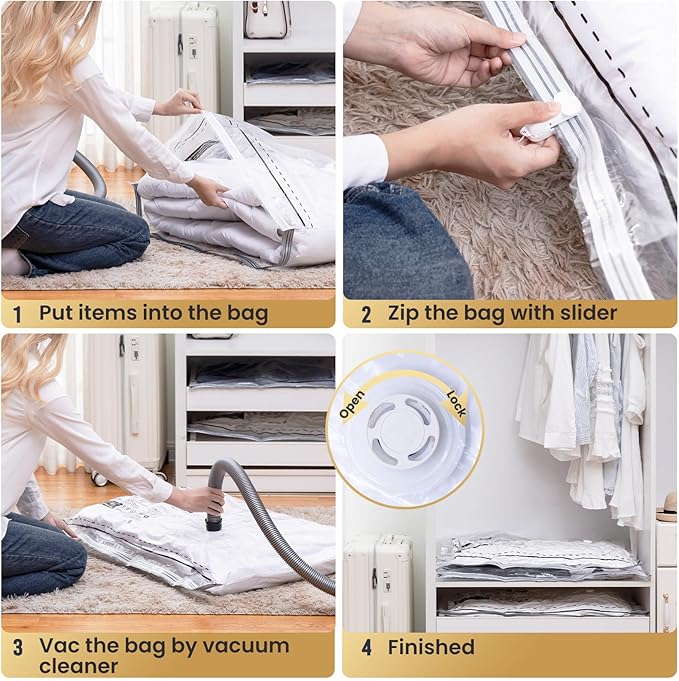 1 Put items into the bag

2 Zip the bag with slider

3 Vac the bag by vacuum cleaner

Open
Lock

4 Finished