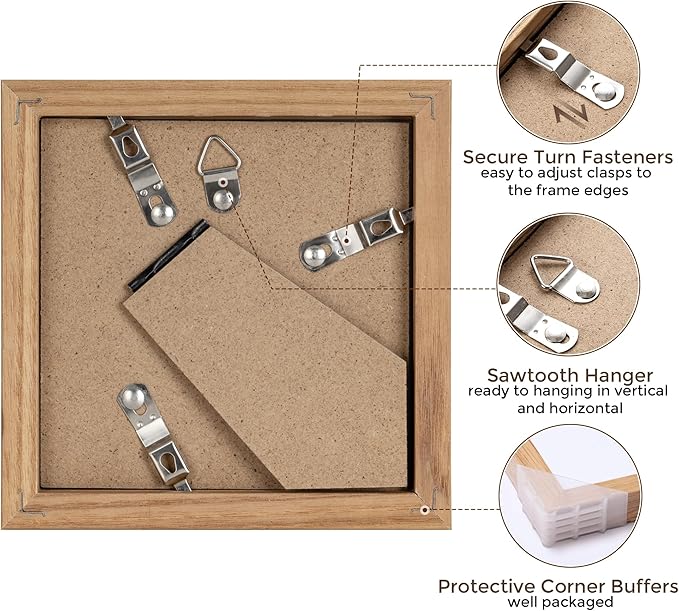 Secure Turn Fasteners
easy to adjust clasps to the frame edges

Sawtooth Hanger
ready to hanging in vertical and horizontal

Protective Corner Buffers
well packaged