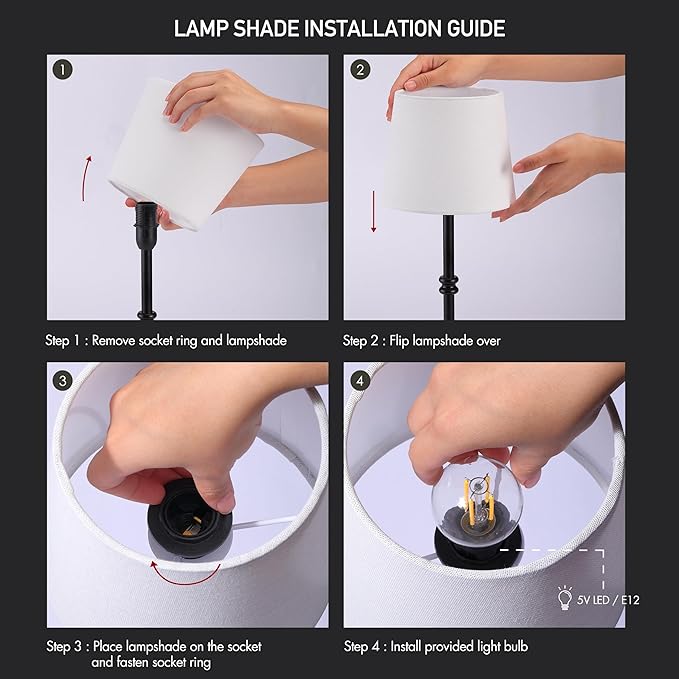 LAMP SHADE INSTALLATION GUIDE

1

Step 1 : Remove socket ring and lampshade

2

Step 2 : Flip lampshade over

3

Step 3 : Place lampshade on the socket and fasten socket ring

4

5V LED / E12

Step 4 : Install provided light bulb