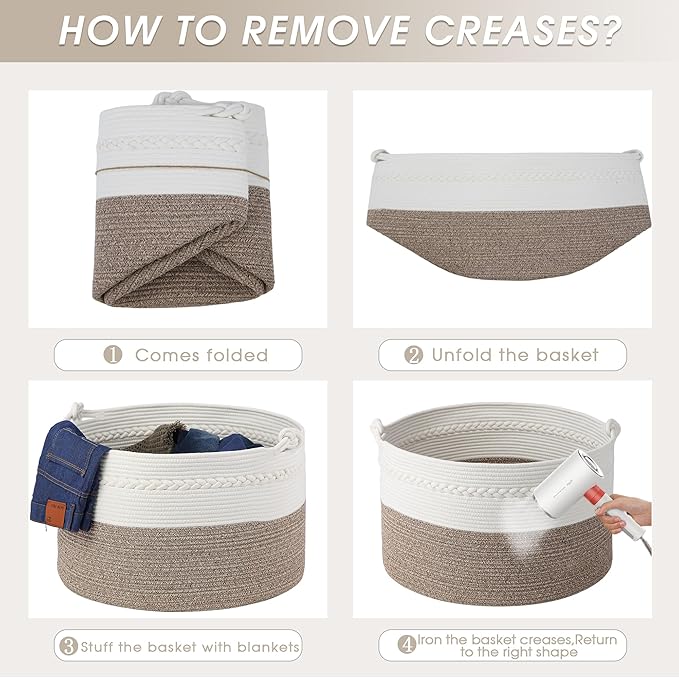 HOW TO REMOVE CREASES?

1 Comes folded

2 Unfold the basket

3 Stuff the basket with blankets

4 Iron the basket creases,Return to the right shape