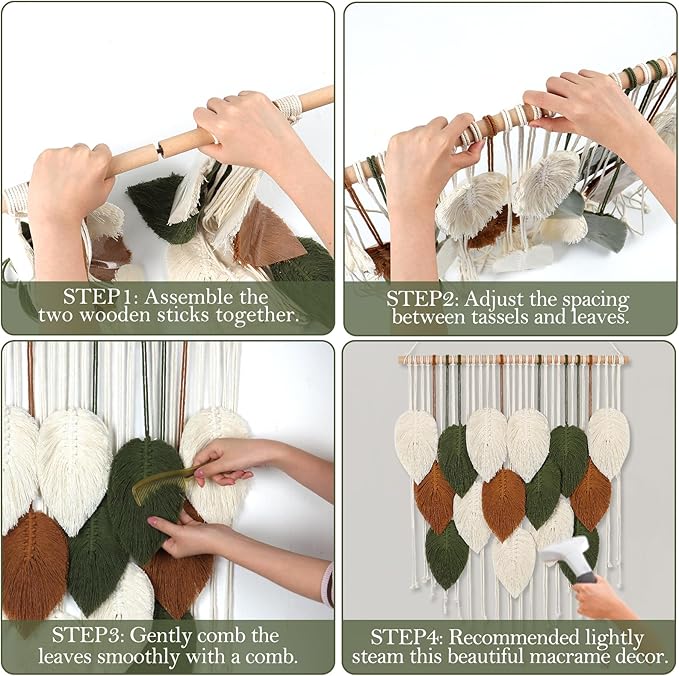 STEP1: Assemble the two wooden sticks together.

STEP2: Adjust the spacing between tassels and leaves.

STEP3: Gently comb the leaves smoothly with a comb.

STEP4: Recommended lightly steam this beautiful macrame decor.