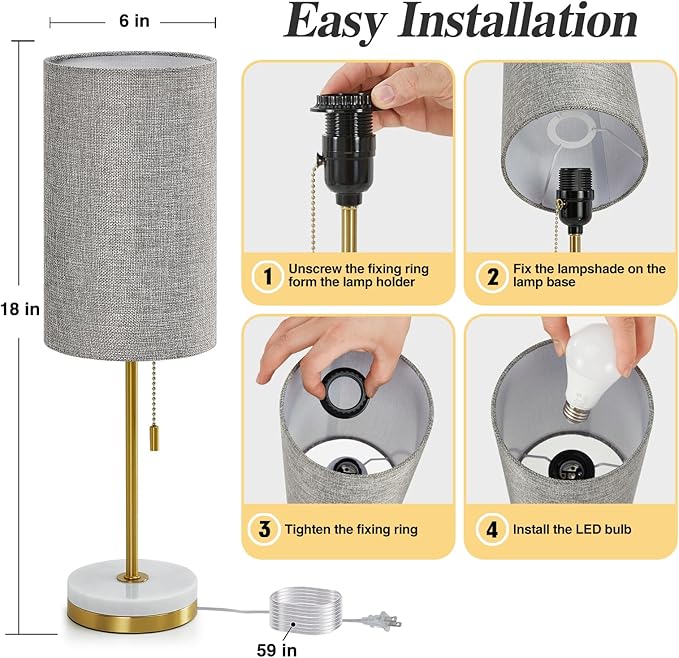 6 in

18 in

59 in

Easy Installation

1 Unscrew the fixing ring form the lamp holder

2 Fix the lampshade on the lamp base

3 Tighten the fixing ring

4 Install the LED bulb