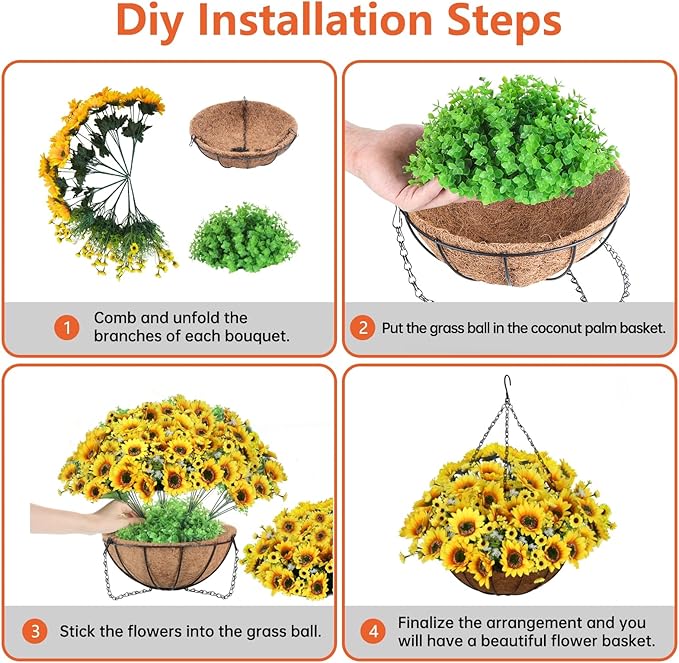 Diy Installation Steps

1 Comb and unfold the branches of each bouquet.

2 Put the grass ball in the coconut palm basket.

3 Stick the flowers into the grass ball.

4 Finalize the arrangement and you will have a beautiful flower basket.