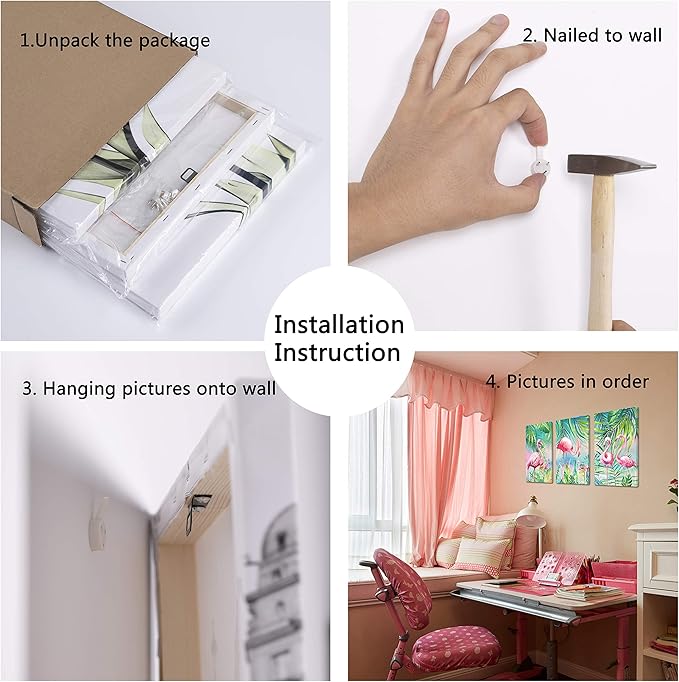 1.Unpack the package

2. Nailed to wall

Installation Instruction

3. Hanging pictures onto wall

4. Pictures in order