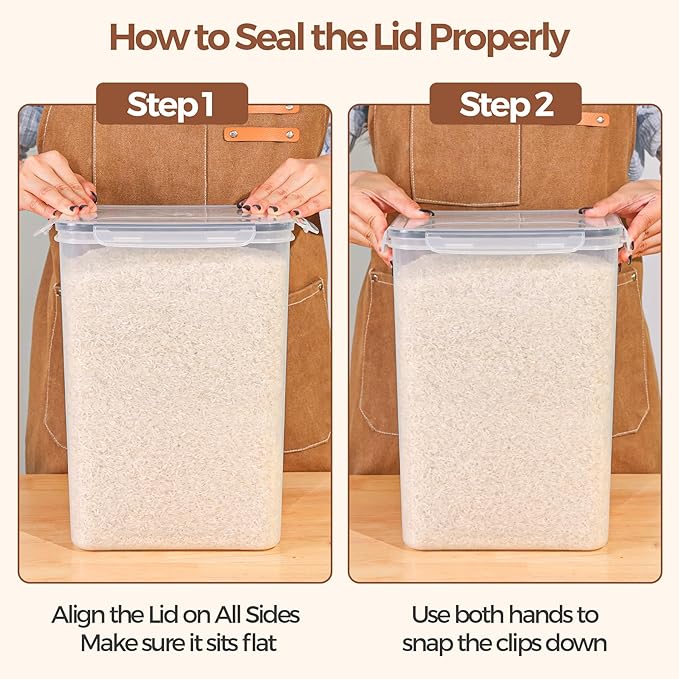 How to Seal the Lid Properly

Step 1

Align the Lid on All Sides
Make sure it sits flat

Step 2

Use both hands to
snap the clips down