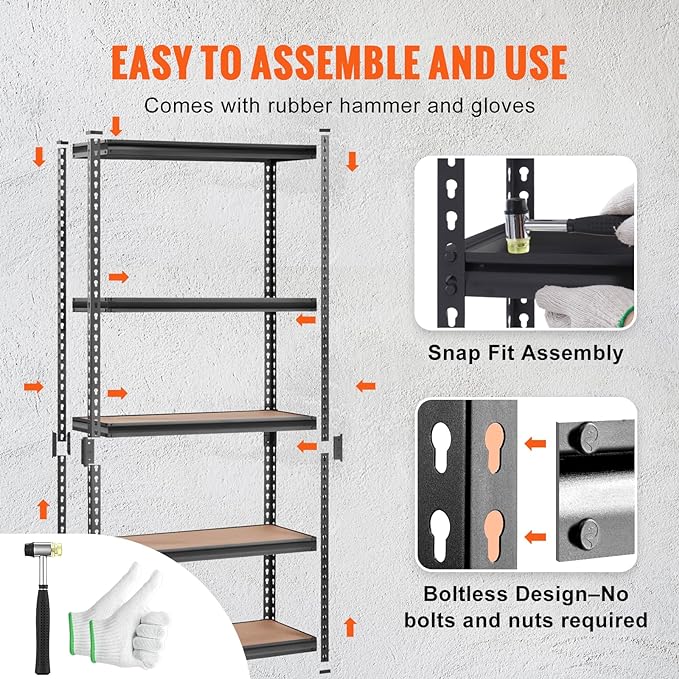 EASY TO ASSEMBLE AND USE

Comes with rubber hammer and gloves

Snap Fit Assembly

Boltless Design–No bolts and nuts required