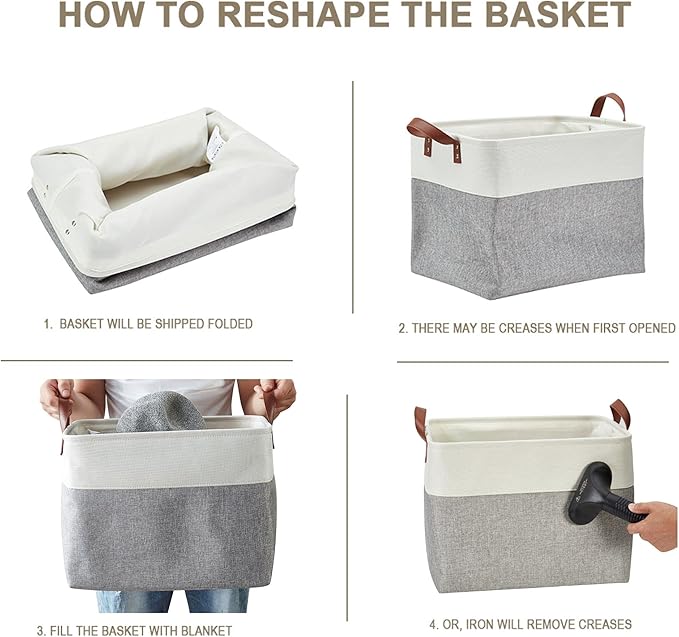 HOW TO RESHAPE THE BASKET

1. BASKET WILL BE SHIPPED FOLDED

2. THERE MAY BE CREASES WHEN FIRST OPENED

3. FILL THE BASKET WITH BLANKET

4. OR, IRON WILL REMOVE CREASES