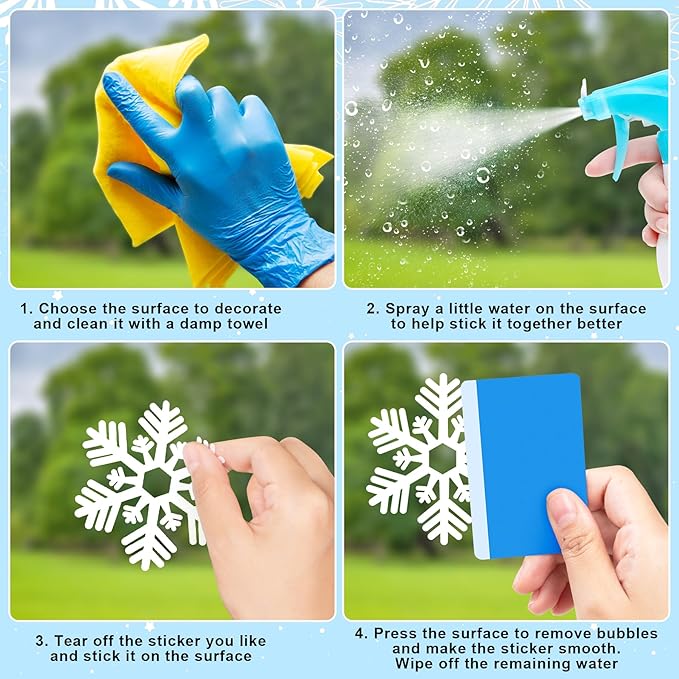 1. Choose the surface to decorate and clean it with a damp towel

2. Spray a little water on the surface to help stick it together better

3. Tear off the sticker you like and stick it on the surface

4. Press the surface to remove bubbles and make the sticker smooth. Wipe off the remaining water