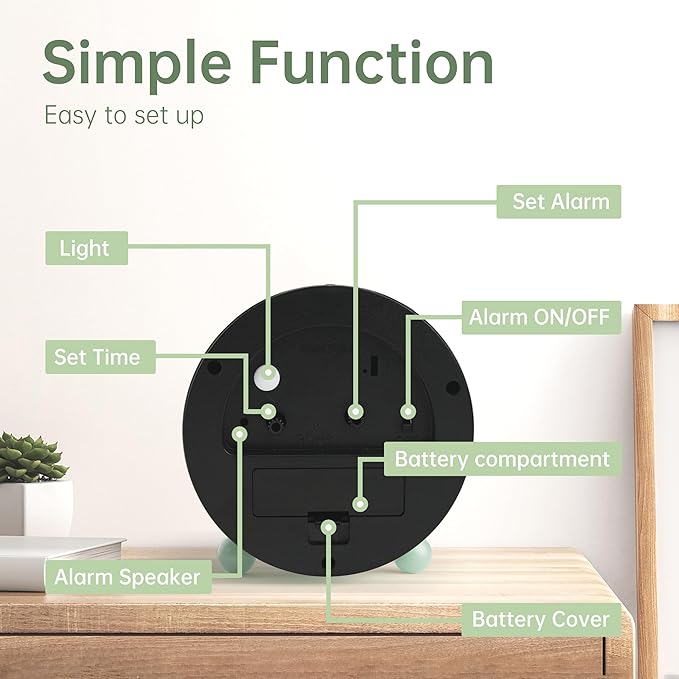 Simple Function

Easy to set up

Set Alarm

Light

Alarm ON/OFF

Set Time

Battery compartment

Alarm Speaker

Battery Cover