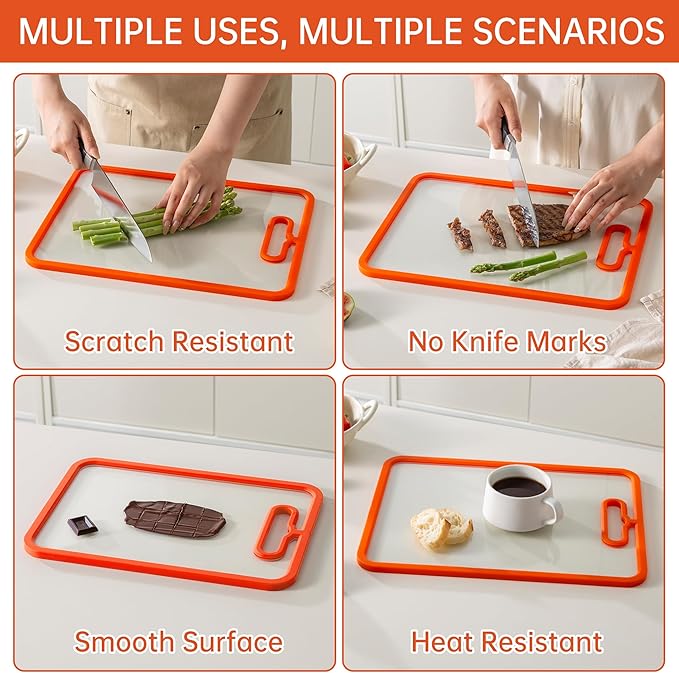 MULTIPLE USES, MULTIPLE SCENARIOS

Scratch Resistant

No Knife Marks

Smooth Surface

Heat Resistant