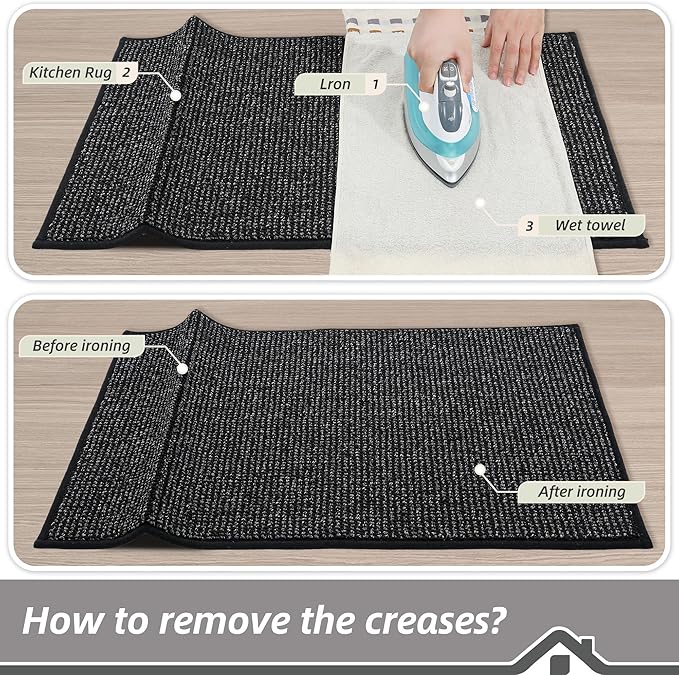 Kitchen Rug 2

Lron 1

3 Wet towel

Before ironing

After ironing

How to remove the creases?