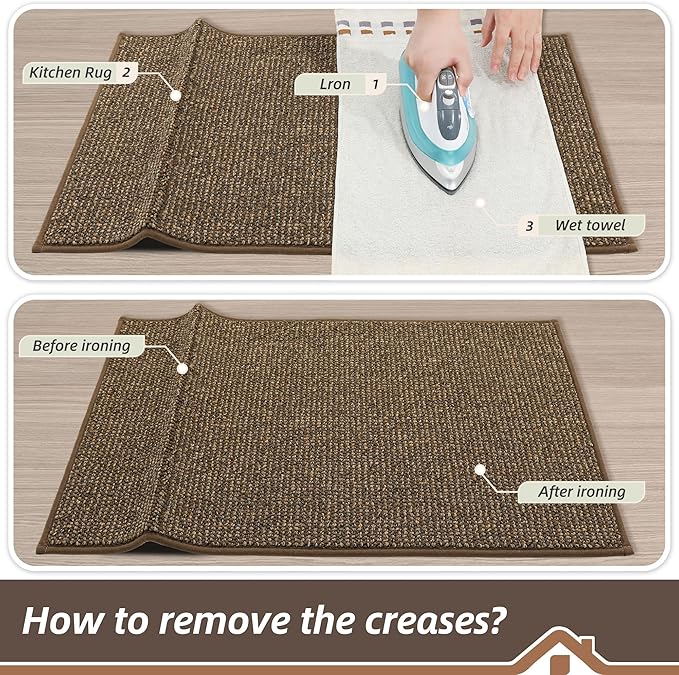 Kitchen Rug 2

Lron 1

3 Wet towel

Before ironing

After ironing

How to remove the creases?