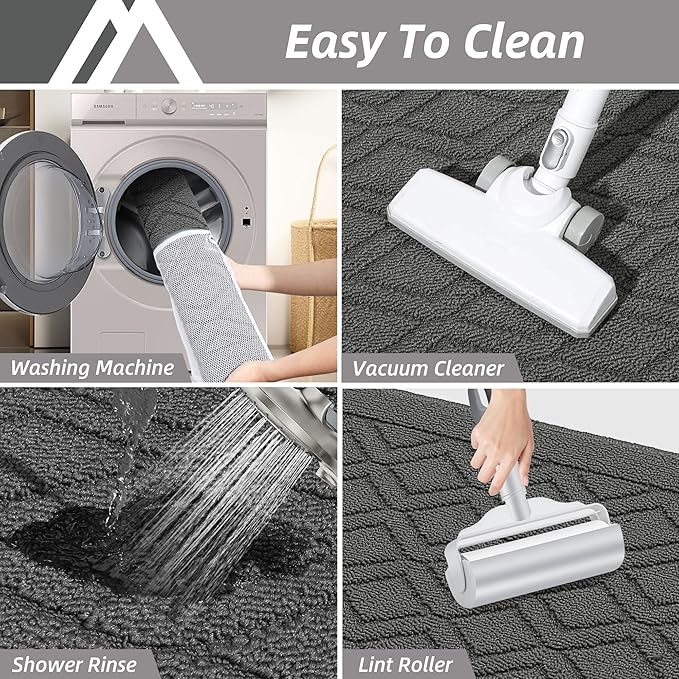 Easy To Clean

SAMSUNG

Washing Machine

Vacuum Cleaner

Shower Rinse

Lint Roller