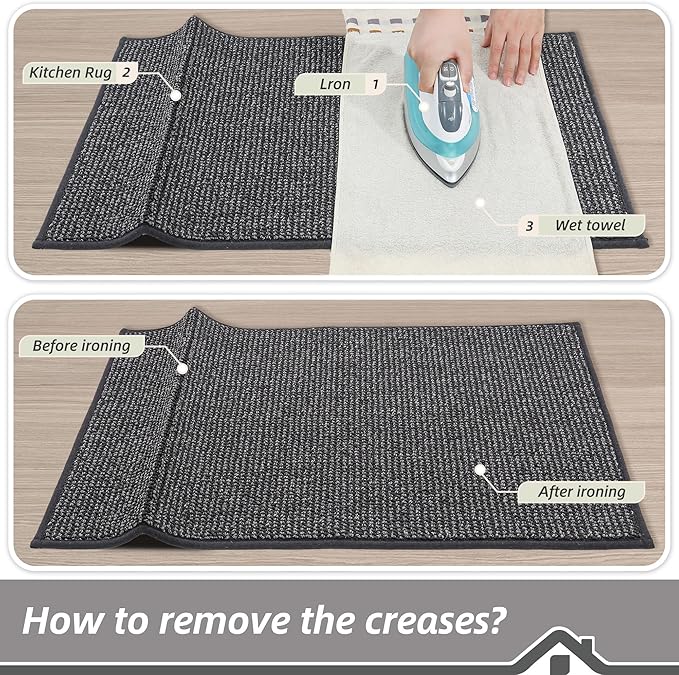 Kitchen Rug 2

Lron 1

3 Wet towel

Before ironing

After ironing

How to remove the creases?