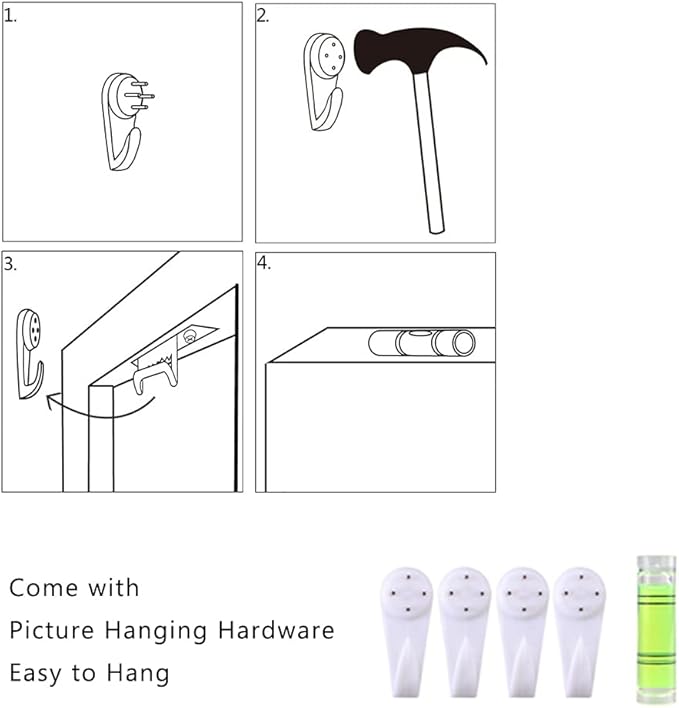 1.

2.

3.

4.

Come with

Picture Hanging Hardware

Easy to Hang