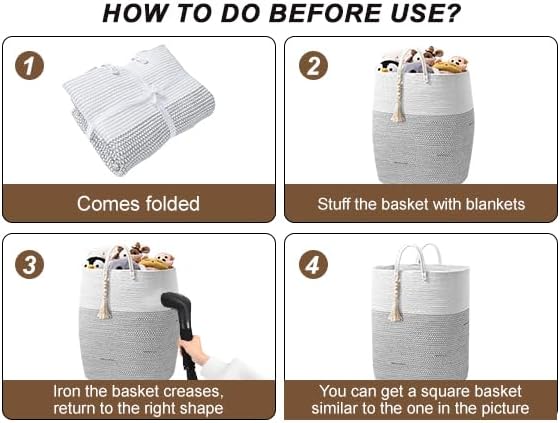 HOW TO DO BEFORE USE?

1

Comes folded

2

Stuff the basket with blankets

3

Iron the basket creases, return to the right shape

4

You can get a square basket similar to the one in the picture