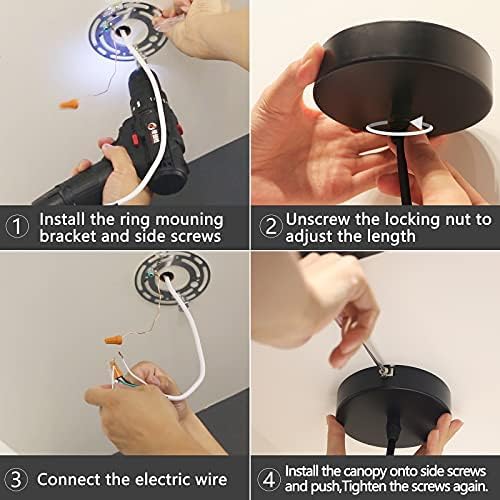 ① Install the ring mouning bracket and side screws

② Unscrew the locking nut to adjust the length

③ Connect the electric wire

④ Install the canopy onto side screws and push,Tighten the screws again.