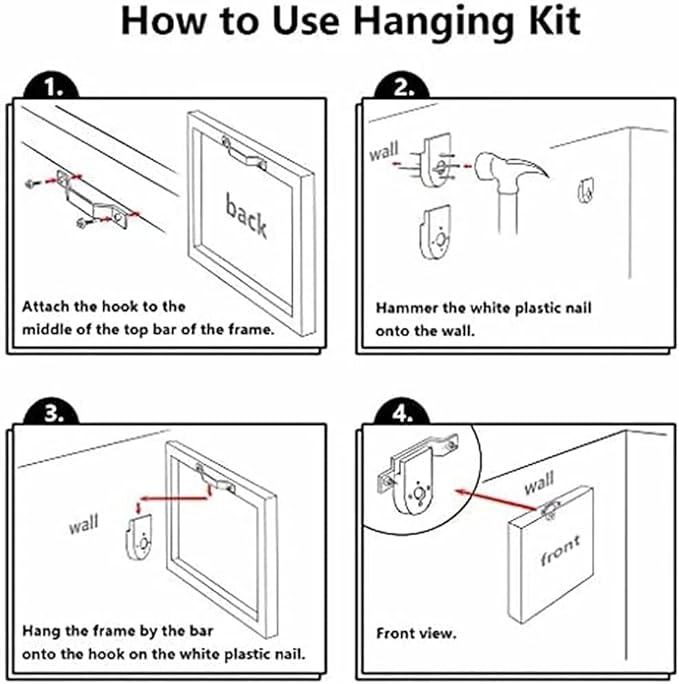 How to Use Hanging Kit

1.

back

Attach the hook to the middle of the top bar of the frame.

2.

wall

Hammer the white plastic nail onto the wall.

3.

wall

Hang the frame by the bar onto the hook on the white plastic nail.

4.

wall

front

Front view.