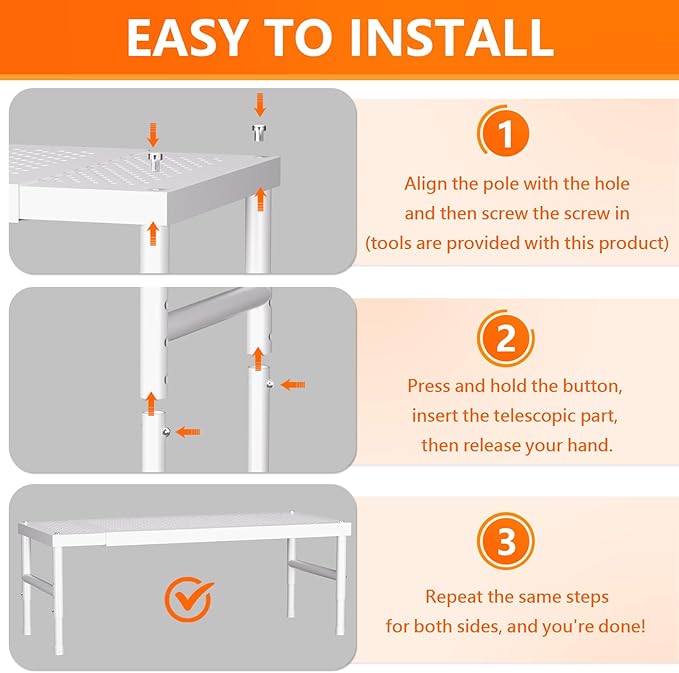 EASY TO INSTALL

1

Align the pole with the hole and then screw the screw in (tools are provided with this product)

2

Press and hold the button, insert the telescopic part, then release your hand.

3

Repeat the same steps for both sides, and you're done!