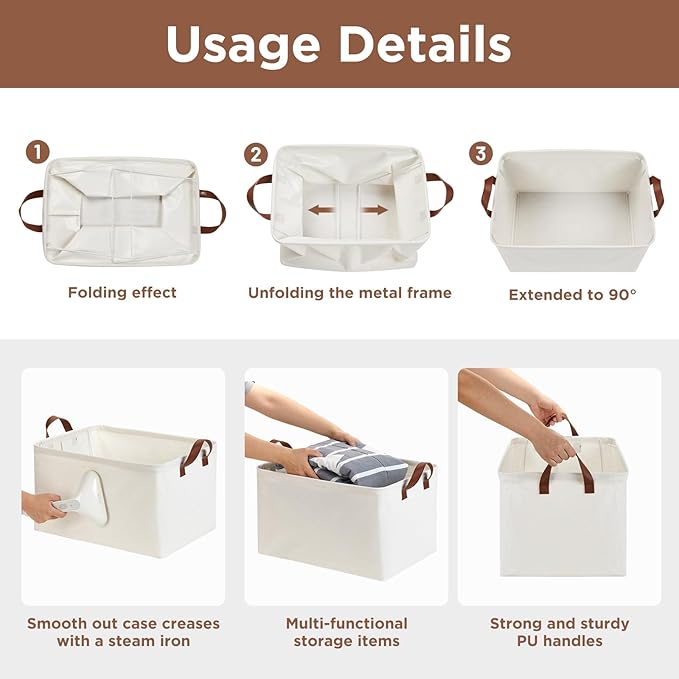 Usage Details

1
Folding effect

2
Unfolding the metal frame

3
Extended to 90°

Smooth out case creases with a steam iron

Multi-functional storage items

Strong and sturdy PU handles