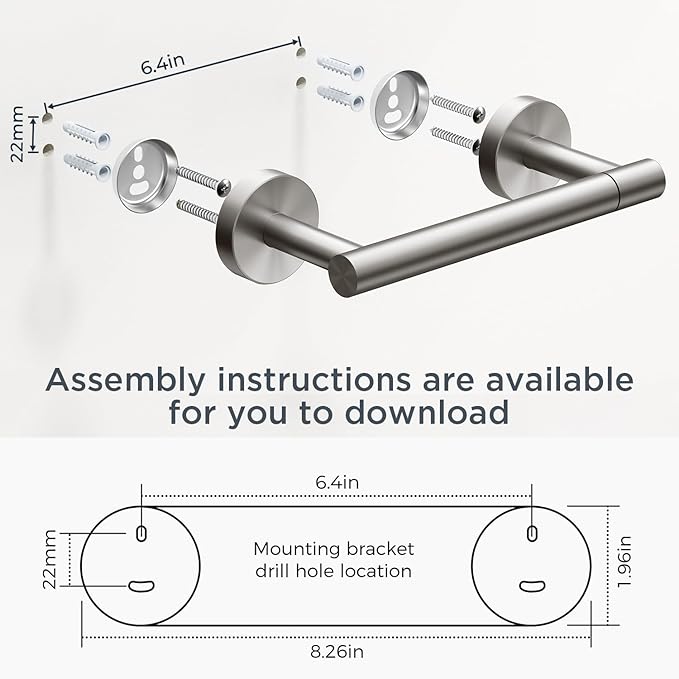 6.4in

22mm

Assembly instructions are available for you to download

6.4in

22mm

Mounting bracket drill hole location

1.96in

8.26in