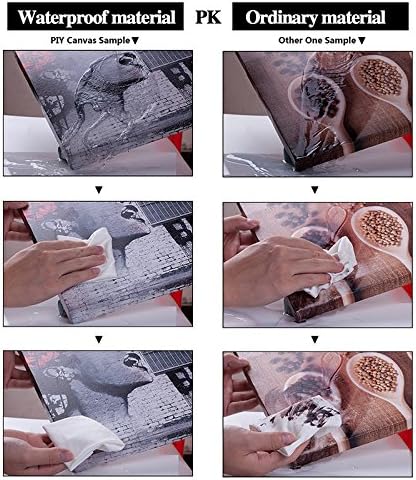 Waterproof material PK Ordinary material

PIY Canvas Sample ▼

Other One Sample ▼

▼

▼

▼

▼