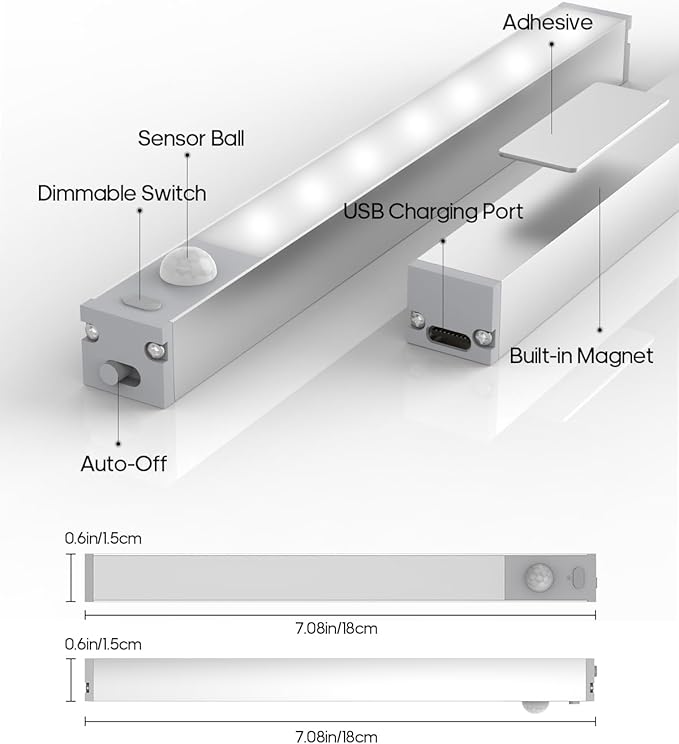 Adhesive

Sensor Ball

Dimmable Switch

USB Charging Port

Built-in Magnet

Auto-Off

0.6in/1.5cm

7.08in/18cm

0.6in/1.5cm

7.08in/18cm