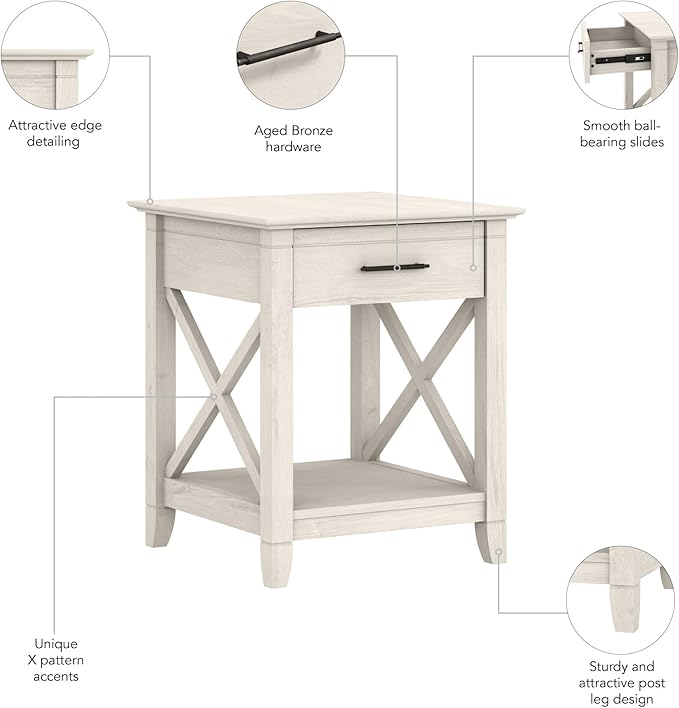 Attractive edge detailing

Aged Bronze hardware

Smooth ball-bearing slides

Unique X pattern accents

Sturdy and attractive post leg design