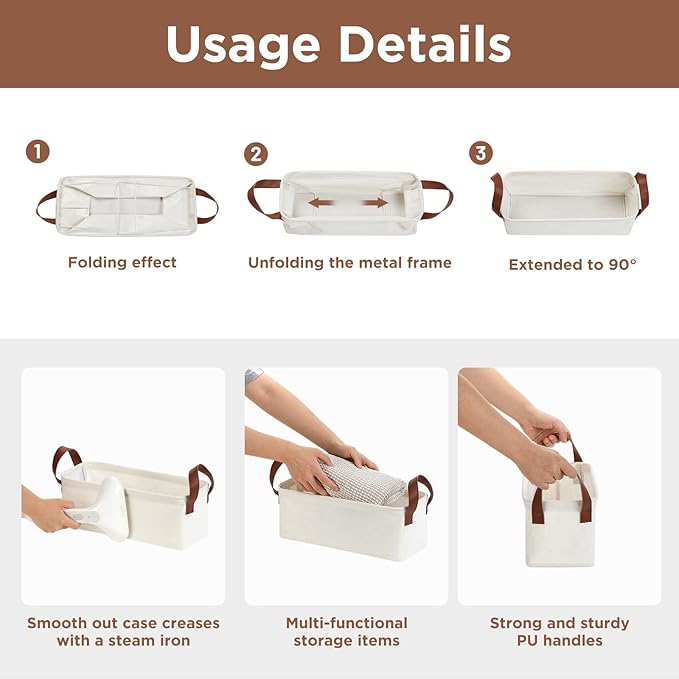 Usage Details

1
Folding effect

2
Unfolding the metal frame

3
Extended to 90°

Smooth out case creases with a steam iron

Multi-functional storage items

Strong and sturdy PU handles