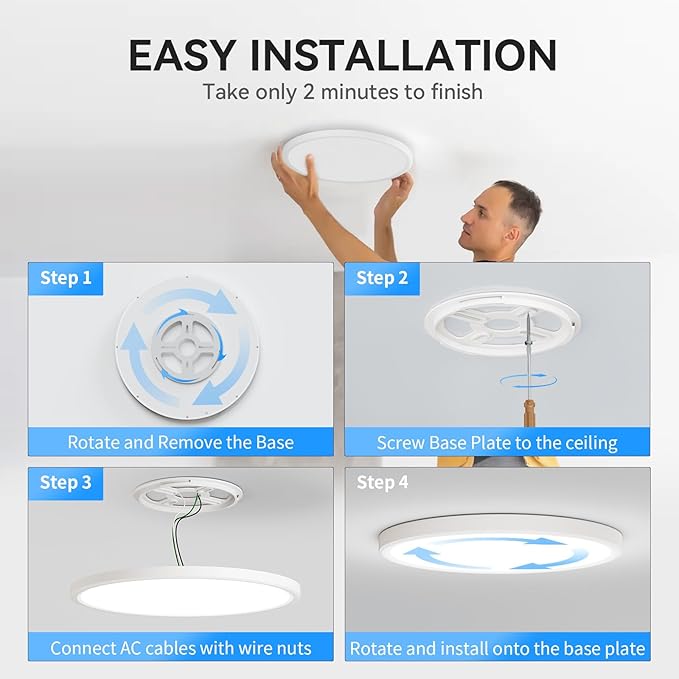 EASY INSTALLATION

Take only 2 minutes to finish

Step 1

Rotate and Remove the Base

Step 2

Screw Base Plate to the ceiling

Step 3

Connect AC cables with wire nuts

Step 4

Rotate and install onto the base plate